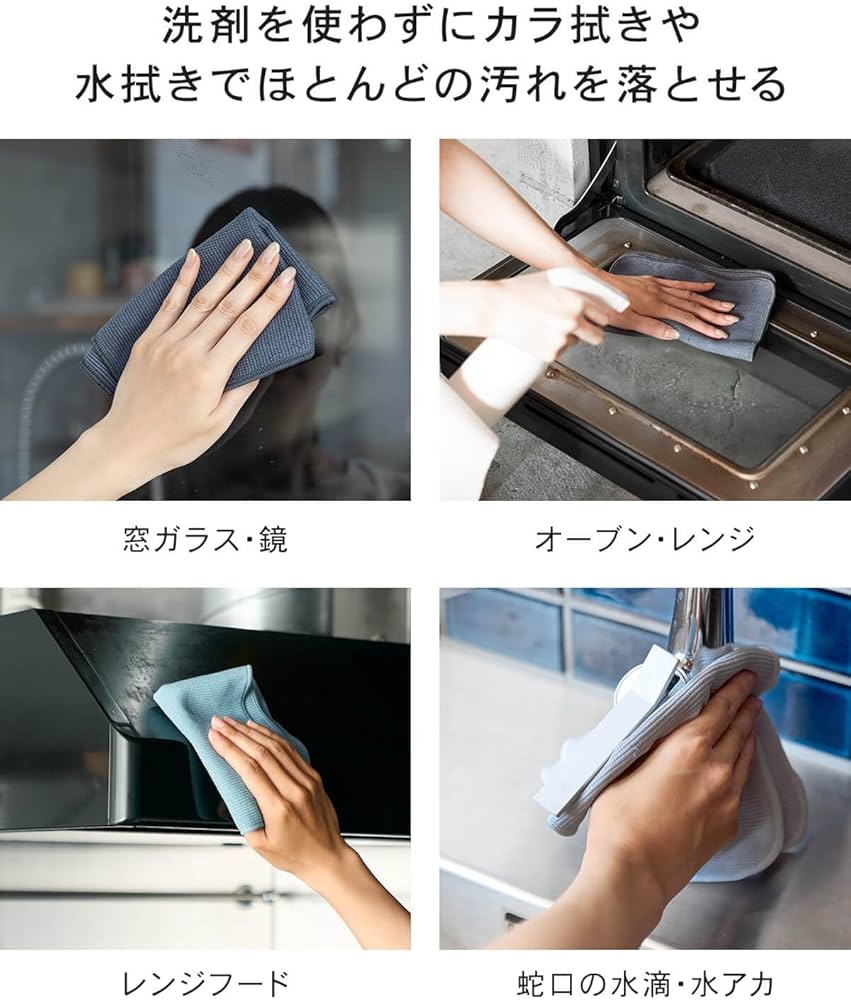 洗剤を使わずにカラ拭きや
水拭きでほとんどの汚れを落とせる

窓ガラス・鏡

オーブン・レンジ

レンジフード

蛇口の水滴・水アカ